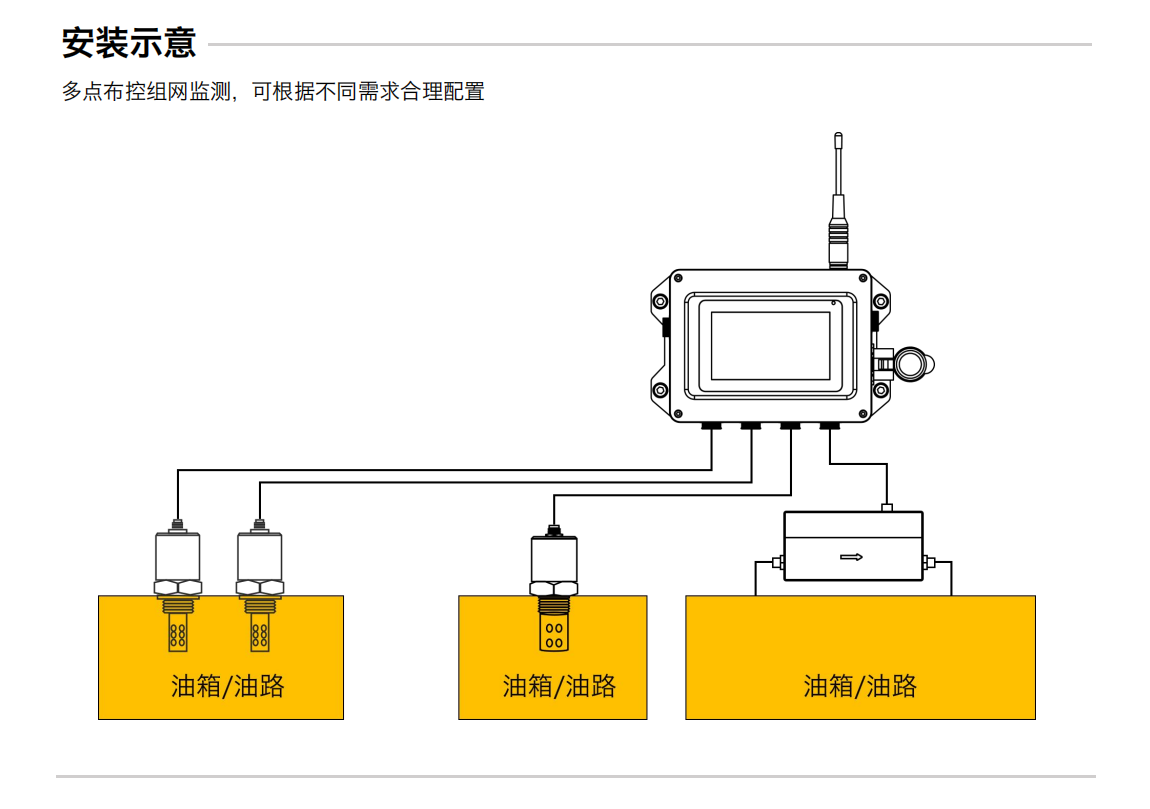 安装示意

多点布控组网监测，可根据不同需求合理配置

油箱/油路

油箱/油路

油箱/油路